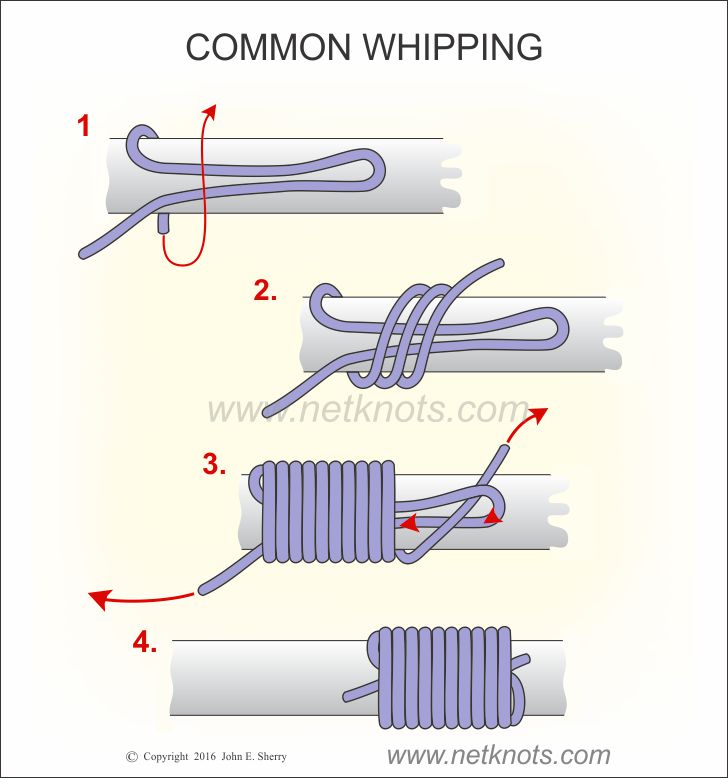 COMMON WHIPPING

1

2.

www.netknots.com

3.

4.

© Copyright 2016 John E. Sherry

www.netknots.com