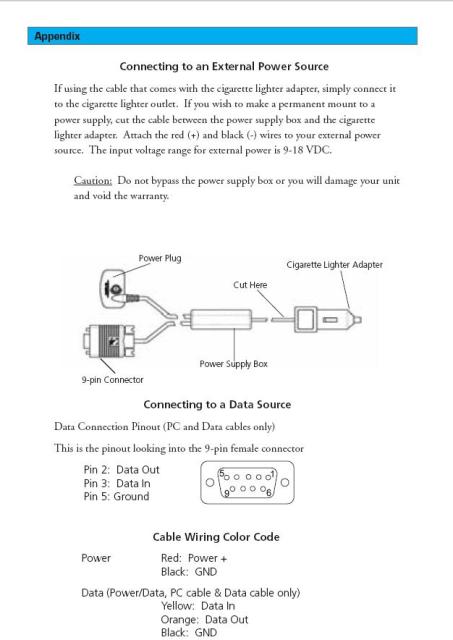 Appendix

Connecting to an External Power Source

If using the cable that comes with the cigarette lighter adapter, simply connect it to the cigarette lighter outlet. If you wish to make a permanent mount to a power supply, cut the cable between the power supply box and the cigarette lighter adapter. Attach the red (+) and black (-) wires to your external power source. The input voltage range for external power is 9-18 VDC.

Caution: Do not bypass the power supply box or you will damage your unit and void the warranty.

Power Plug
Cigarette Lighter Adapter
Cut Here
Power Supply Box
9-pin Connector

Connecting to a Data Source

Data Connection Pinout (PC and Data cables only)

This is the pinout looking into the 9-pin female connector

Pin 2: Data Out
Pin 3: Data In
Pin 5: Ground

5 1
9 6

Cable Wiring Color Code

Power
Red: Power +
Black: GND

Data (Power/Data, PC cable & Data cable only)
Yellow: Data In
Orange: Data Out
Black: GND