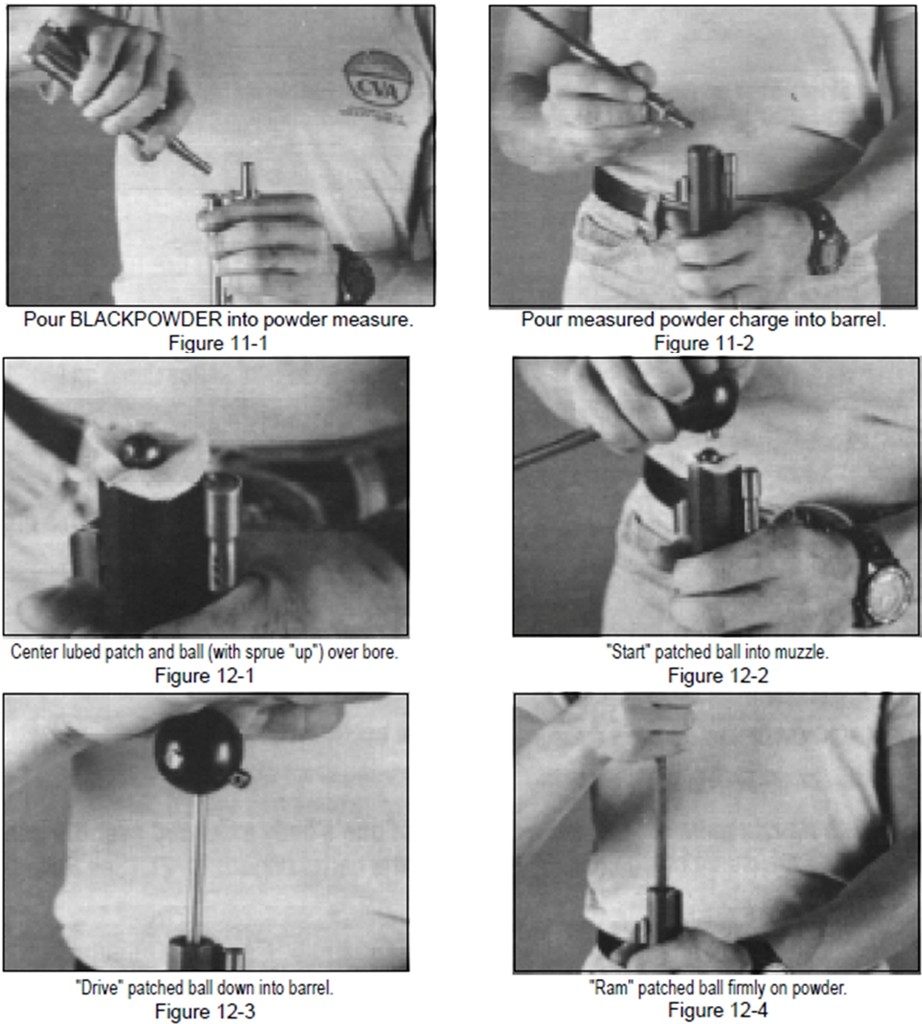 CVA

Pour BLACKPOWDER into powder measure.
Figure 11-1

Pour measured powder charge into barrel.
Figure 11-2

Center lubed patch and ball (with sprue "up") over bore.
Figure 12-1

"Start" patched ball into muzzle.
Figure 12-2

"Drive" patched ball down into barrel.
Figure 12-3

"Ram" patched ball firmly on powder.
Figure 12-4