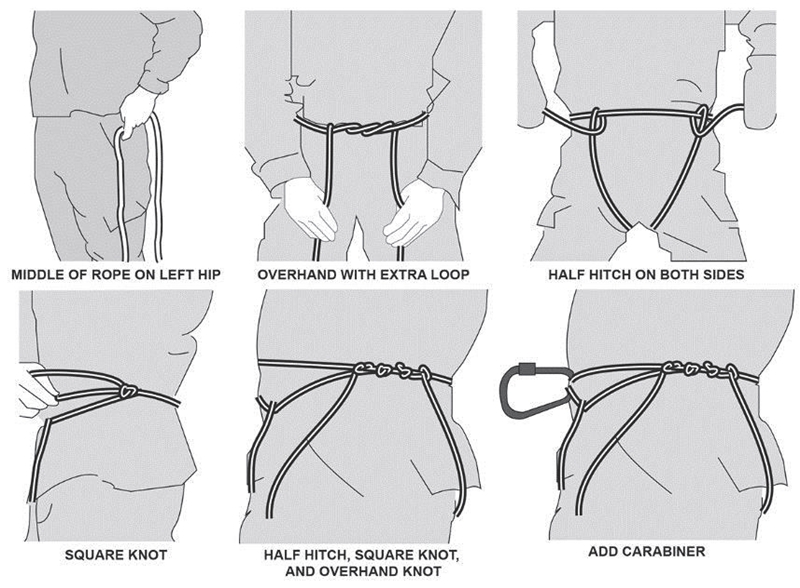 MIDDLE OF ROPE ON LEFT HIP

OVERHAND WITH EXTRA LOOP

HALF HITCH ON BOTH SIDES

SQUARE KNOT

HALF HITCH, SQUARE KNOT, AND OVERHAND KNOT

ADD CARABINER