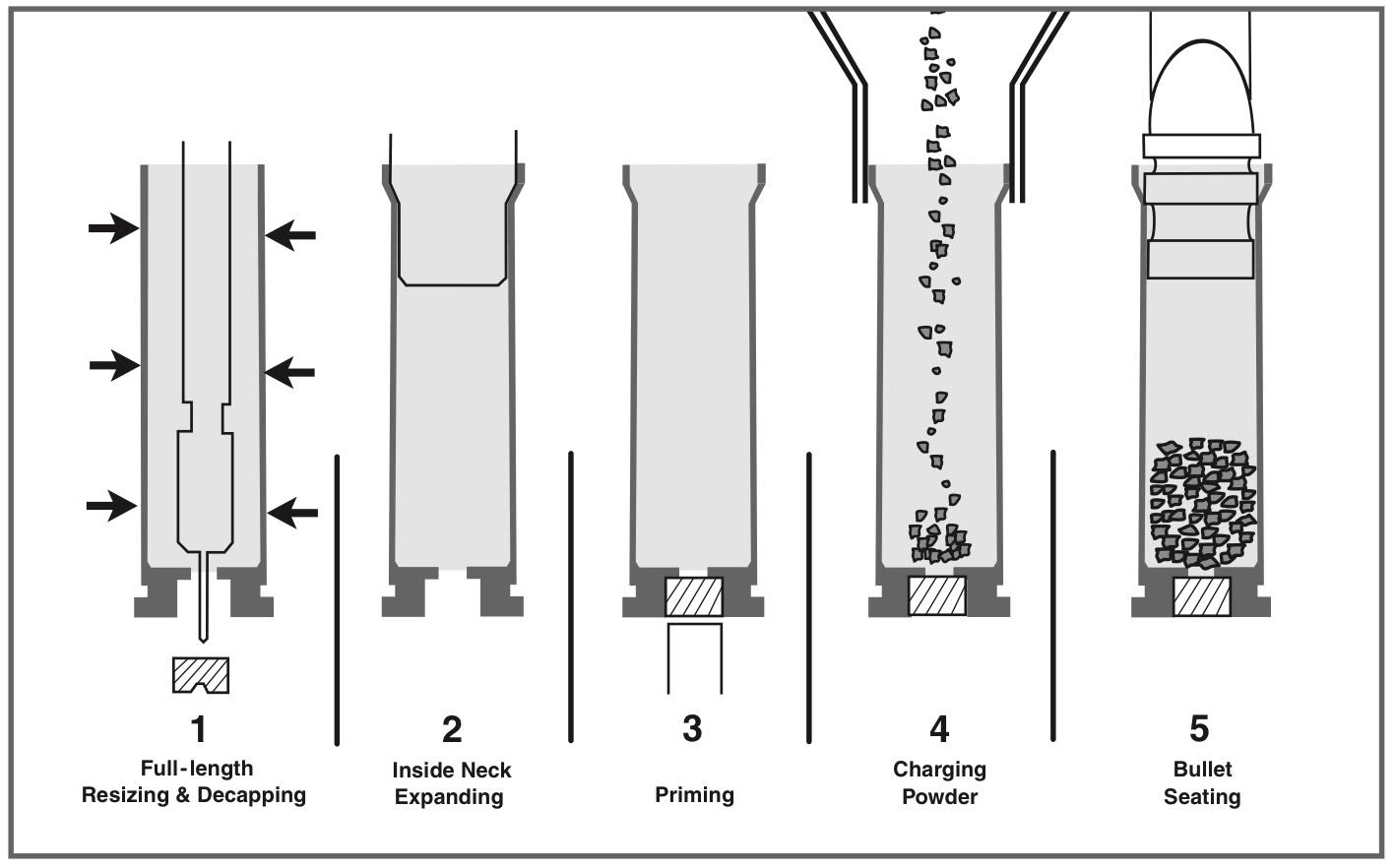 1
Full-length Resizing & Decapping

2
Inside Neck Expanding

3
Priming

4
Charging Powder

5
Bullet Seating