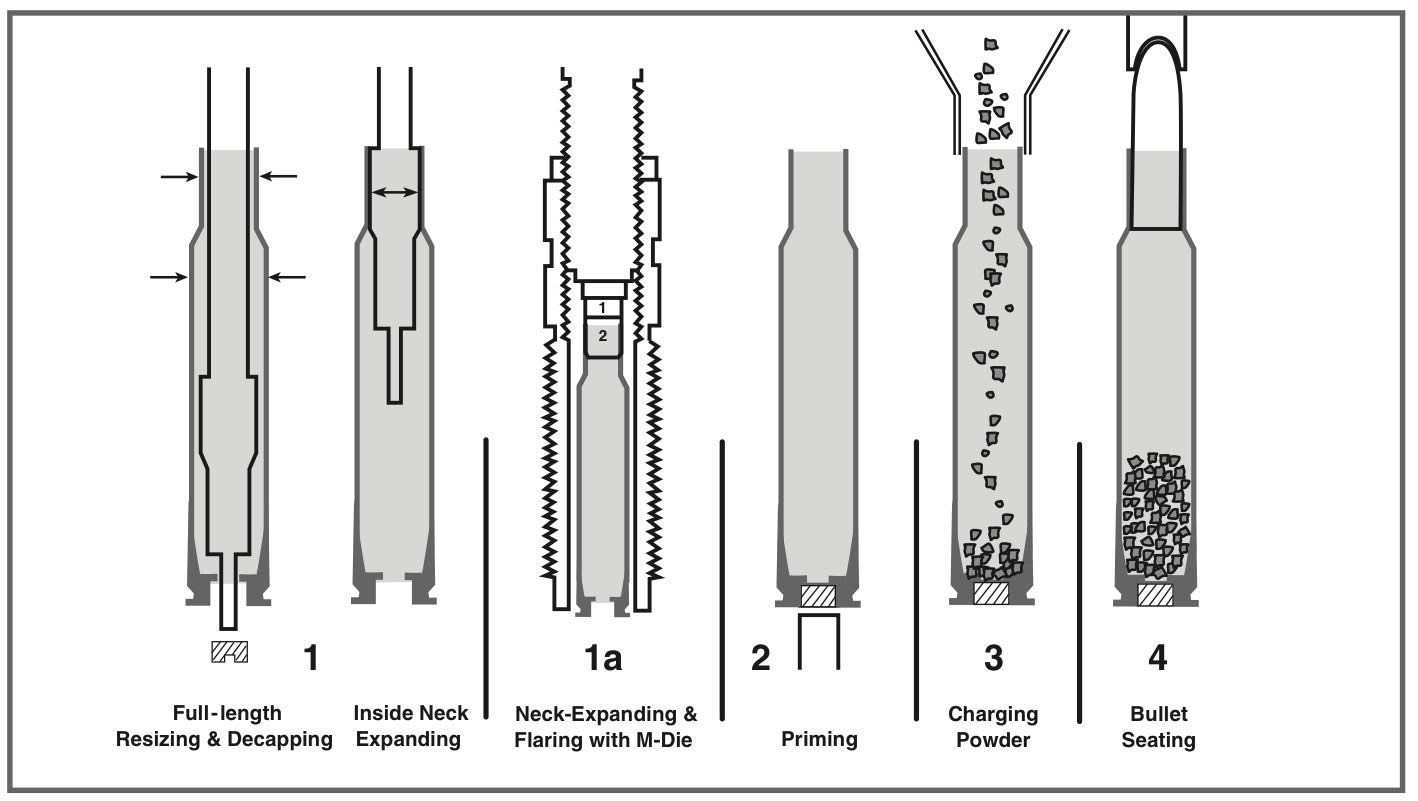 1
2

1

Full-length Resizing & Decapping

Inside Neck Expanding

1a

Neck-Expanding & Flaring with M-Die

2

Priming

3

Charging Powder

4

Bullet Seating