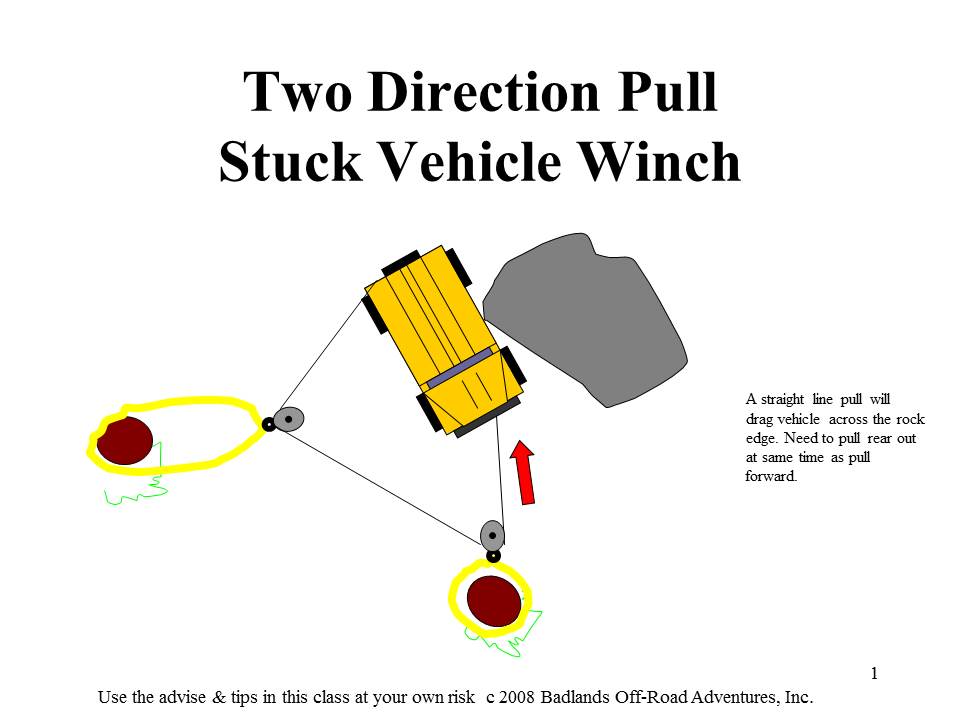 Two Direction Pull
Stuck Vehicle Winch

A straight line pull will drag vehicle across the rock edge. Need to pull rear out at same time as pull forward.

1

Use the advise & tips in this class at your own risk c 2008 Badlands Off-Road Adventures, Inc.