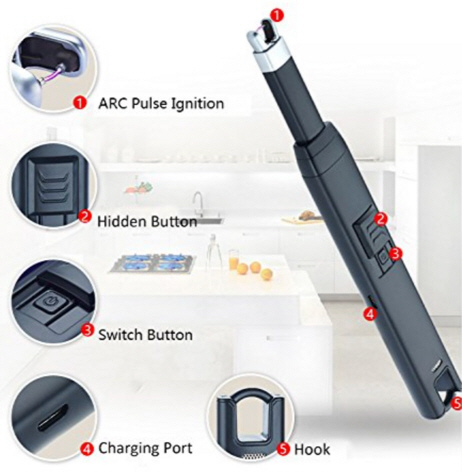 1 ARC Pulse Ignition

2 Hidden Button

3 Switch Button

4 Charging Port

5 Hook

1

2

3

4

5