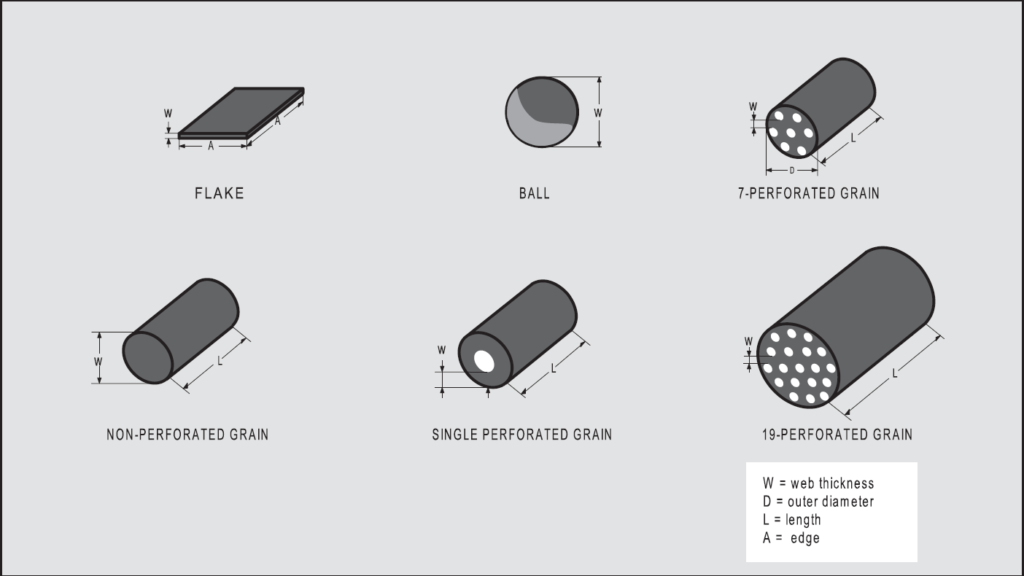 W
A
A
FLAKE

W
BALL

W
D
L
7-PERFORATED GRAIN

W
L
NON-PERFORATED GRAIN

W
L
SINGLE PERFORATED GRAIN

W
L
19-PERFORATED GRAIN

W = web thickness
D = outer diameter
L = length
A = edge